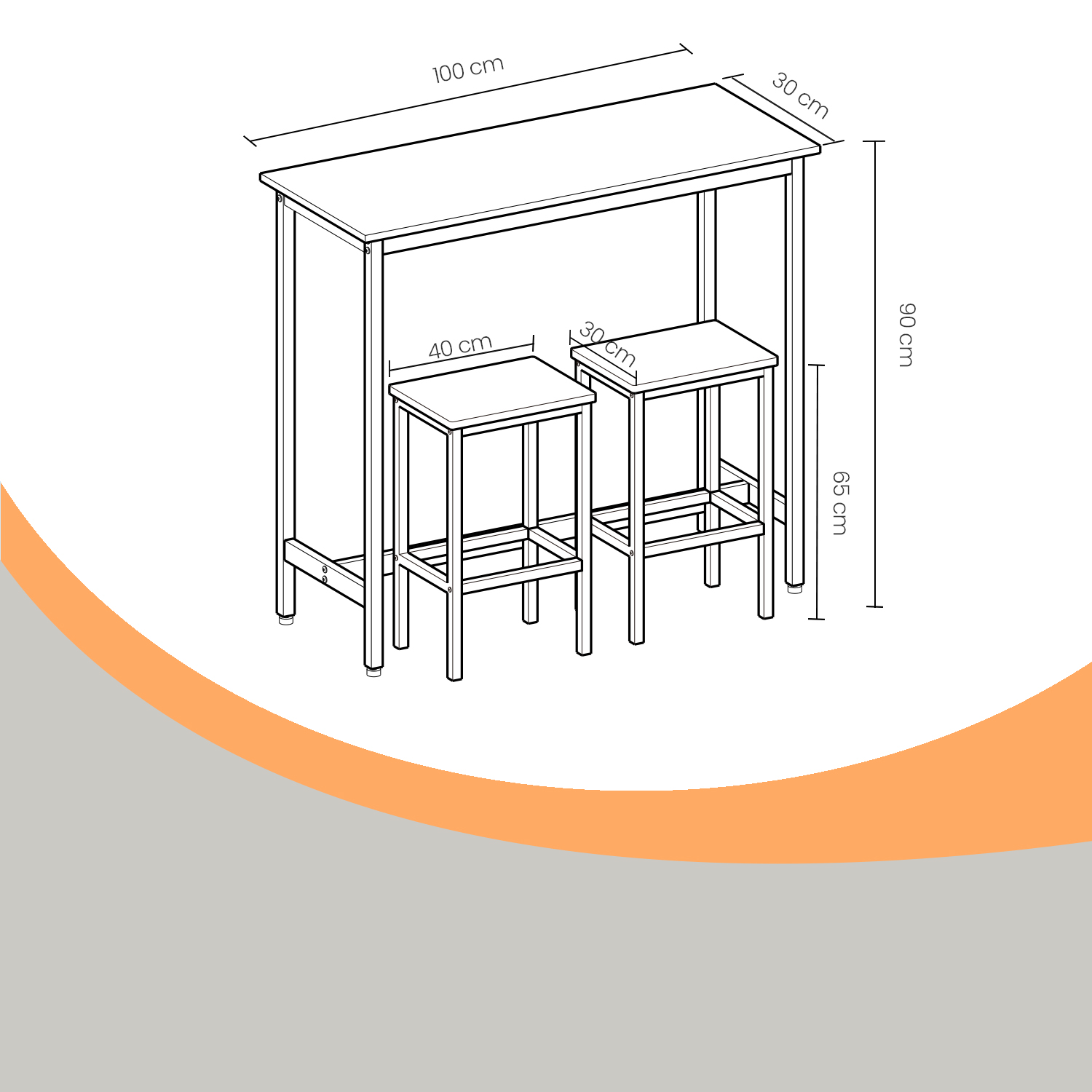 100 cm
30 cm
90 cm
40 cm
30 cm
65 cm