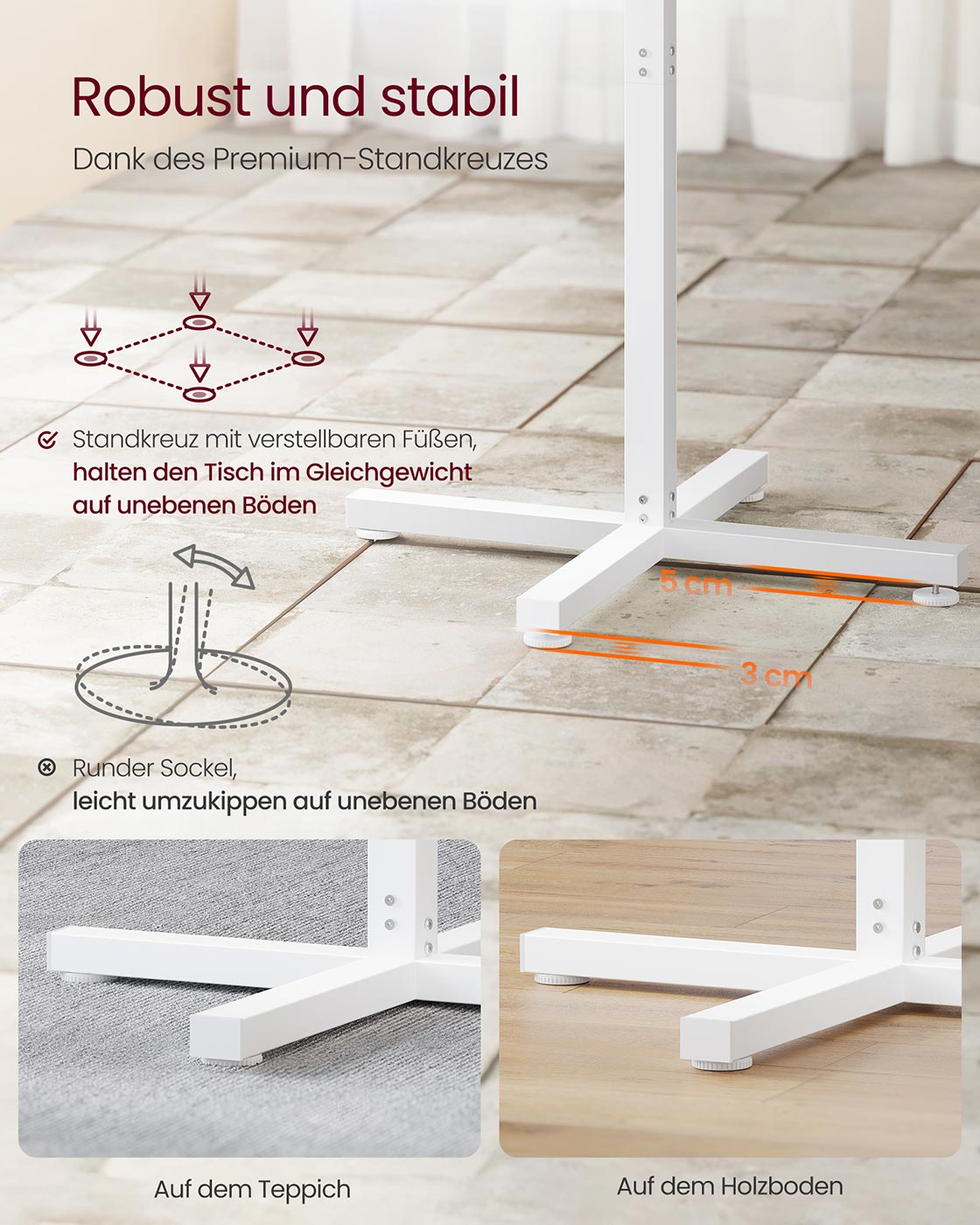 Robust und stabil

Dank des Premium-Standkreuzes

Standkreuz mit verstellbaren Füßen, halten den Tisch im Gleichgewicht auf unebenen Böden

5 cm

3 cm

Runder Sockel, leicht umzukippen auf unebenen Böden

Auf dem Teppich

Auf dem Holzboden