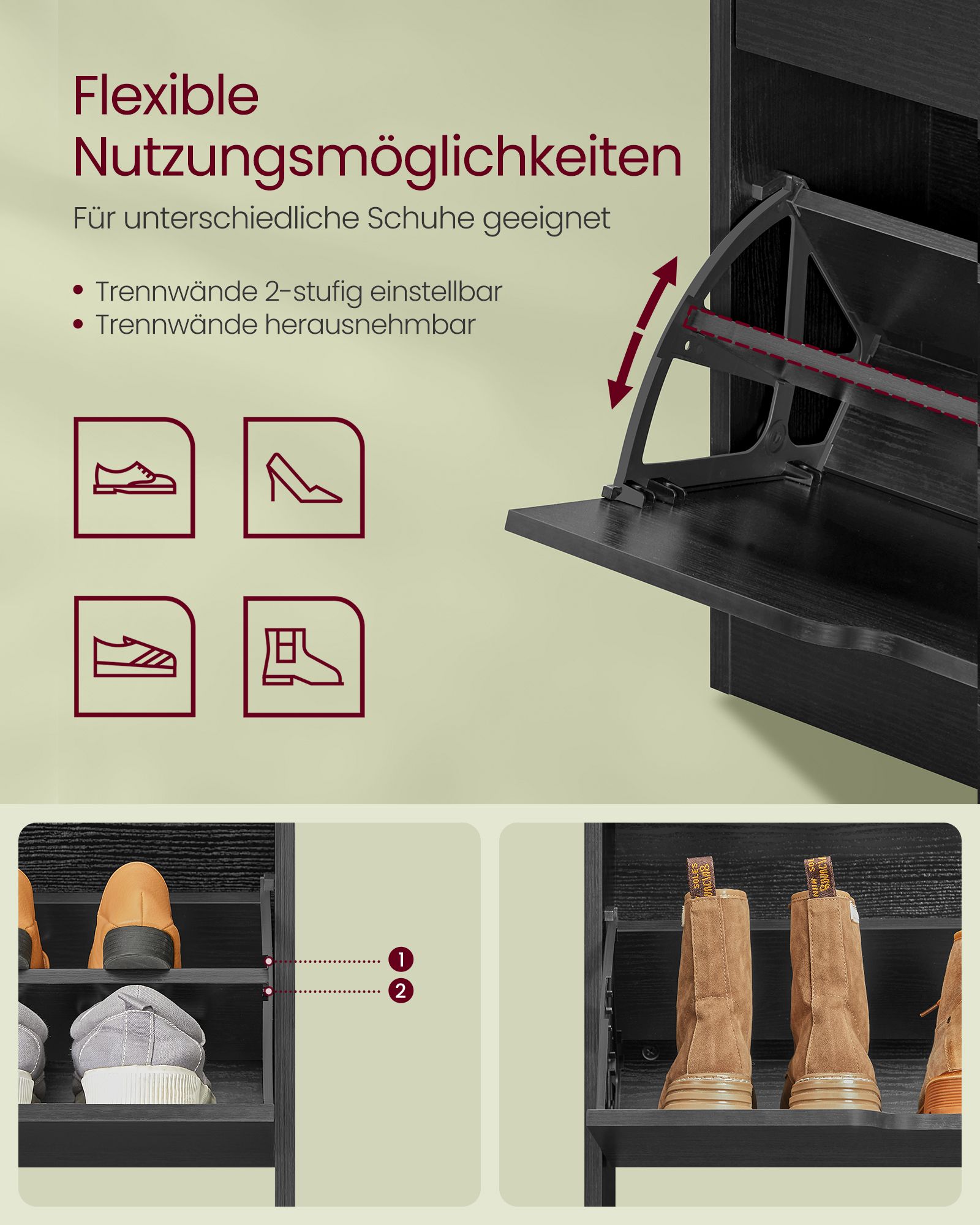 Flexible Nutzungsmöglichkeiten

Für unterschiedliche Schuhe geeignet

• Trennwände 2-stufig einstellbar
• Trennwände herausnehmbar

1
2