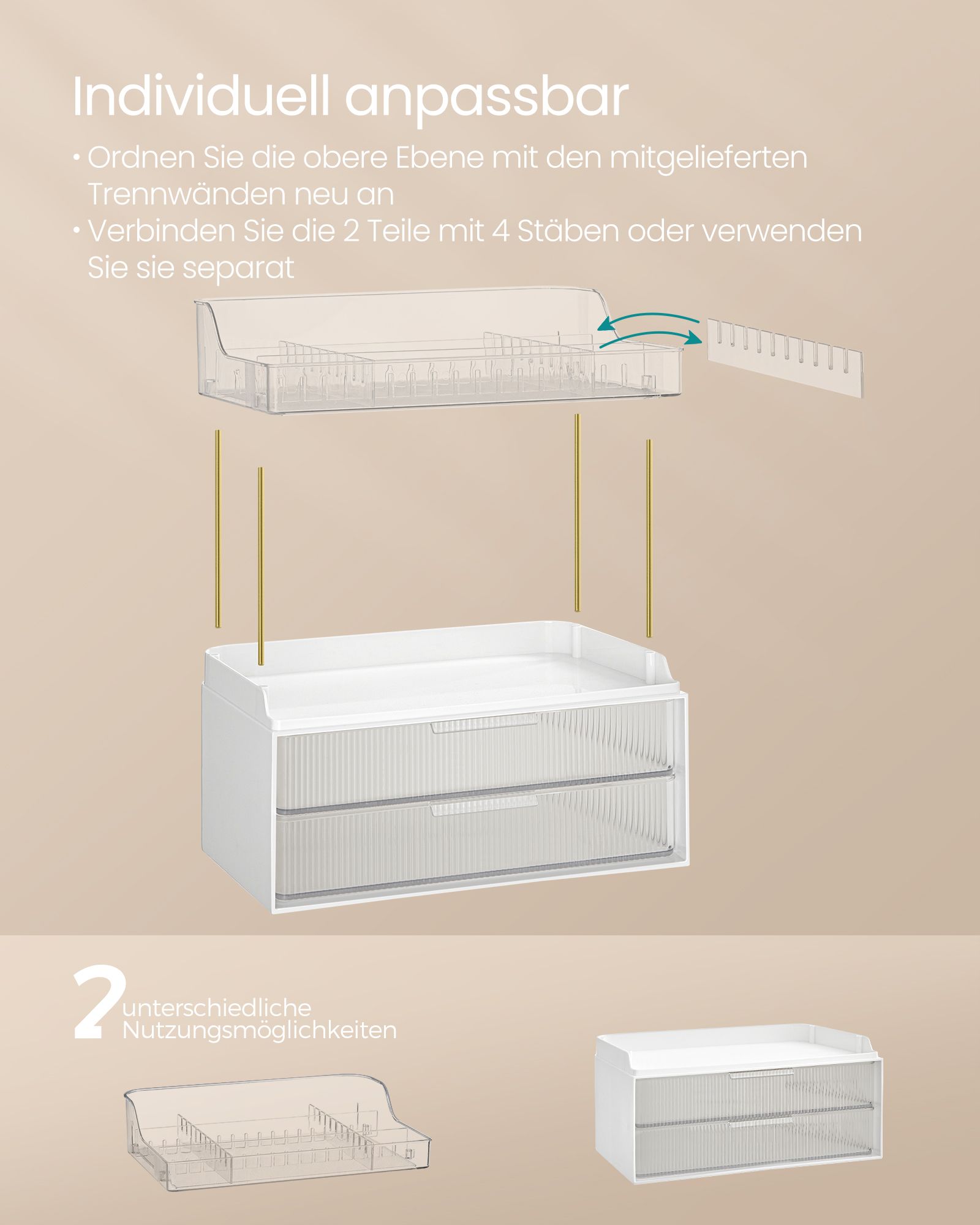 Individuell anpassbar

• Ordnen Sie die obere Ebene mit den mitgelieferten Trennwänden neu an

• Verbinden Sie die 2 Teile mit 4 Stäben oder verwenden Sie sie separat

2 unterschiedliche Nutzungsmöglichkeiten