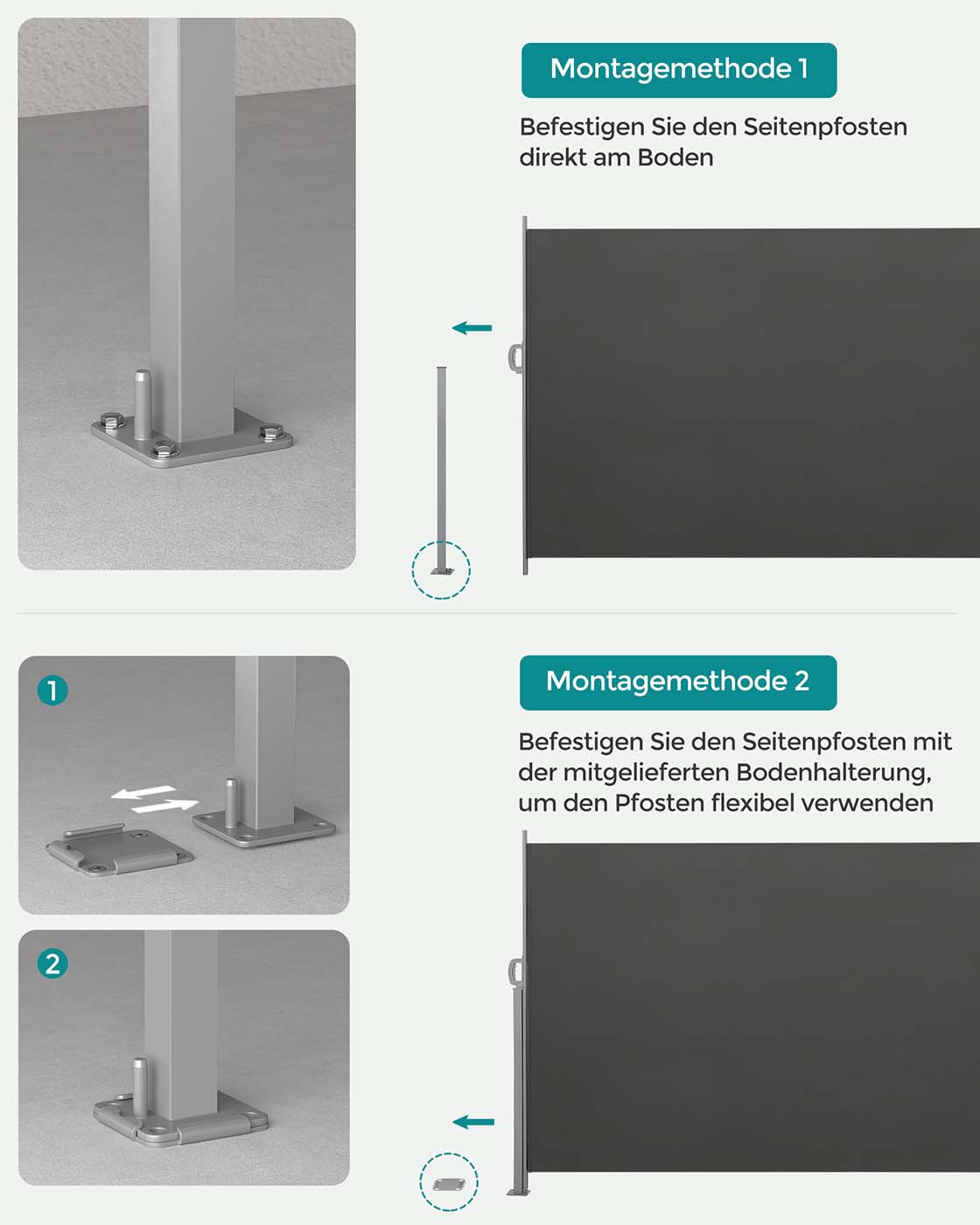 Montagemethode 1

Befestigen Sie den Seitenpfosten direkt am Boden

1

2

Montagemethode 2

Befestigen Sie den Seitenpfosten mit der mitgelieferten Bodenhalterung, um den Pfosten flexibel verwenden