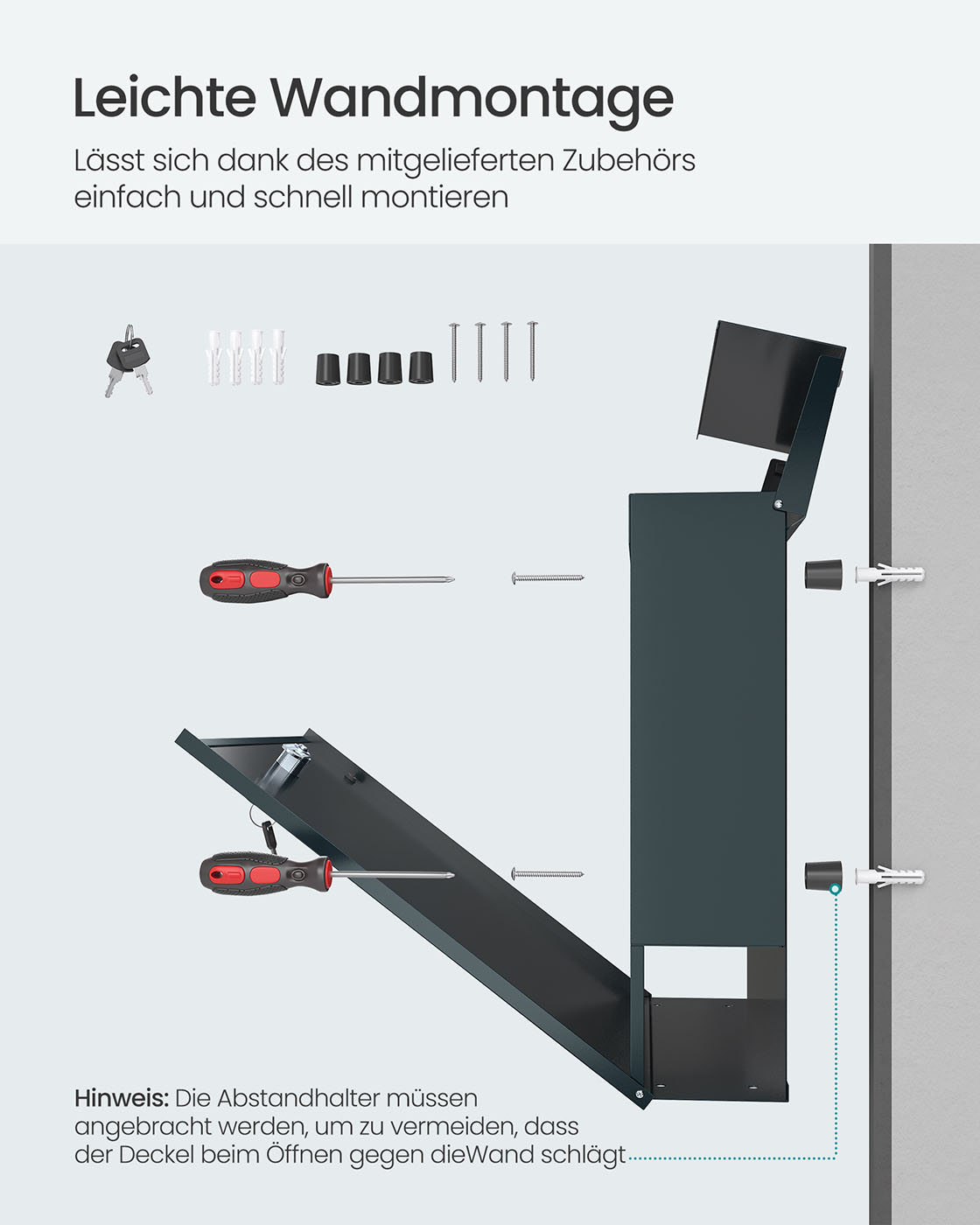 Leichte Wandmontage

Lässt sich dank des mitgelieferten Zubehörs einfach und schnell montieren

Hinweis: Die Abstandhalter müssen angebracht werden, um zu vermeiden, dass der Deckel beim Öffnen gegen dieWand schlägt