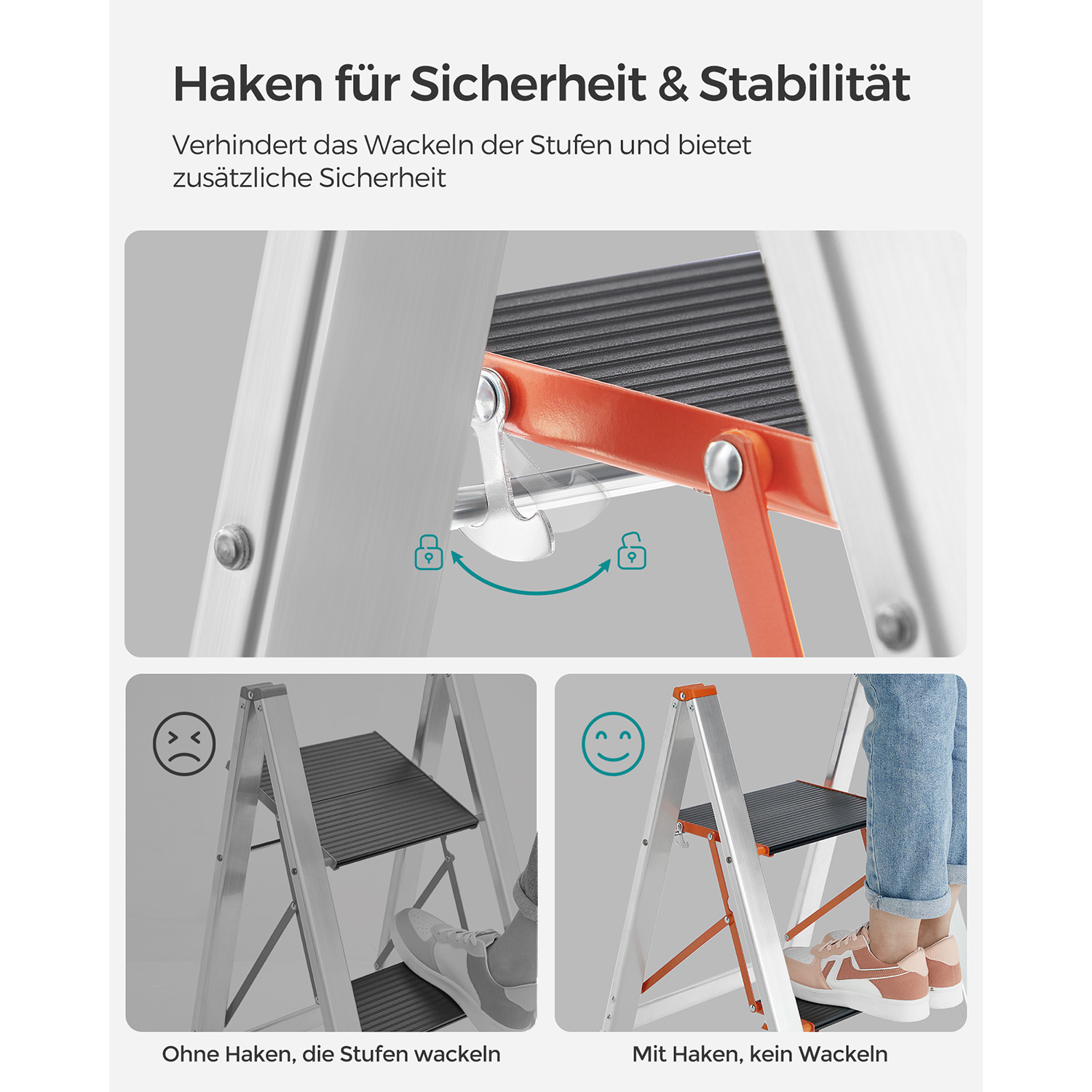 Haken für Sicherheit & Stabilität

Verhindert das Wackeln der Stufen und bietet zusätzliche Sicherheit

Ohne Haken, die Stufen wackeln

Mit Haken, kein Wackeln