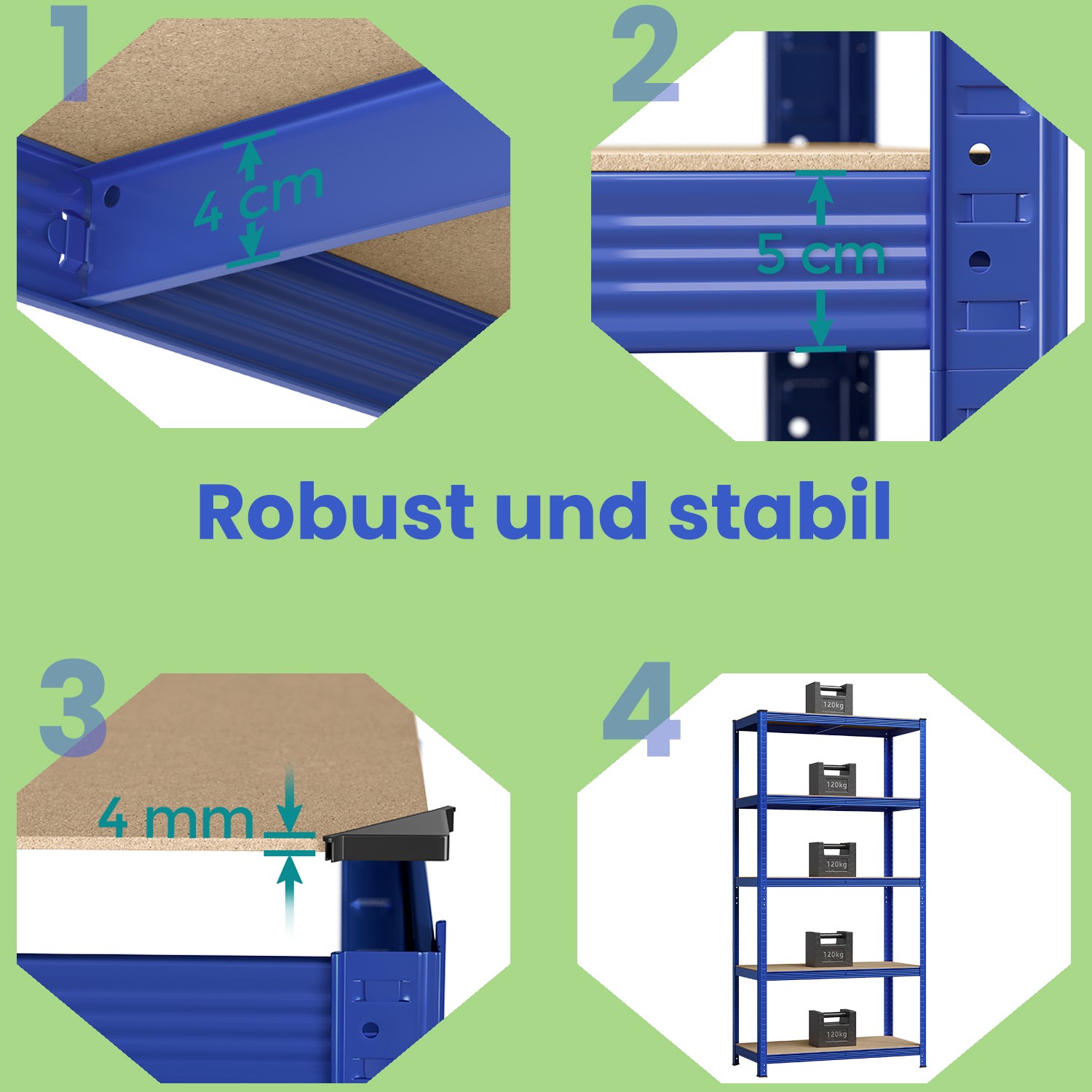 1

4 cm

2

5 cm

Robust und stabil

3

4 mm

4

120kg

120kg

120kg

120kg

120kg