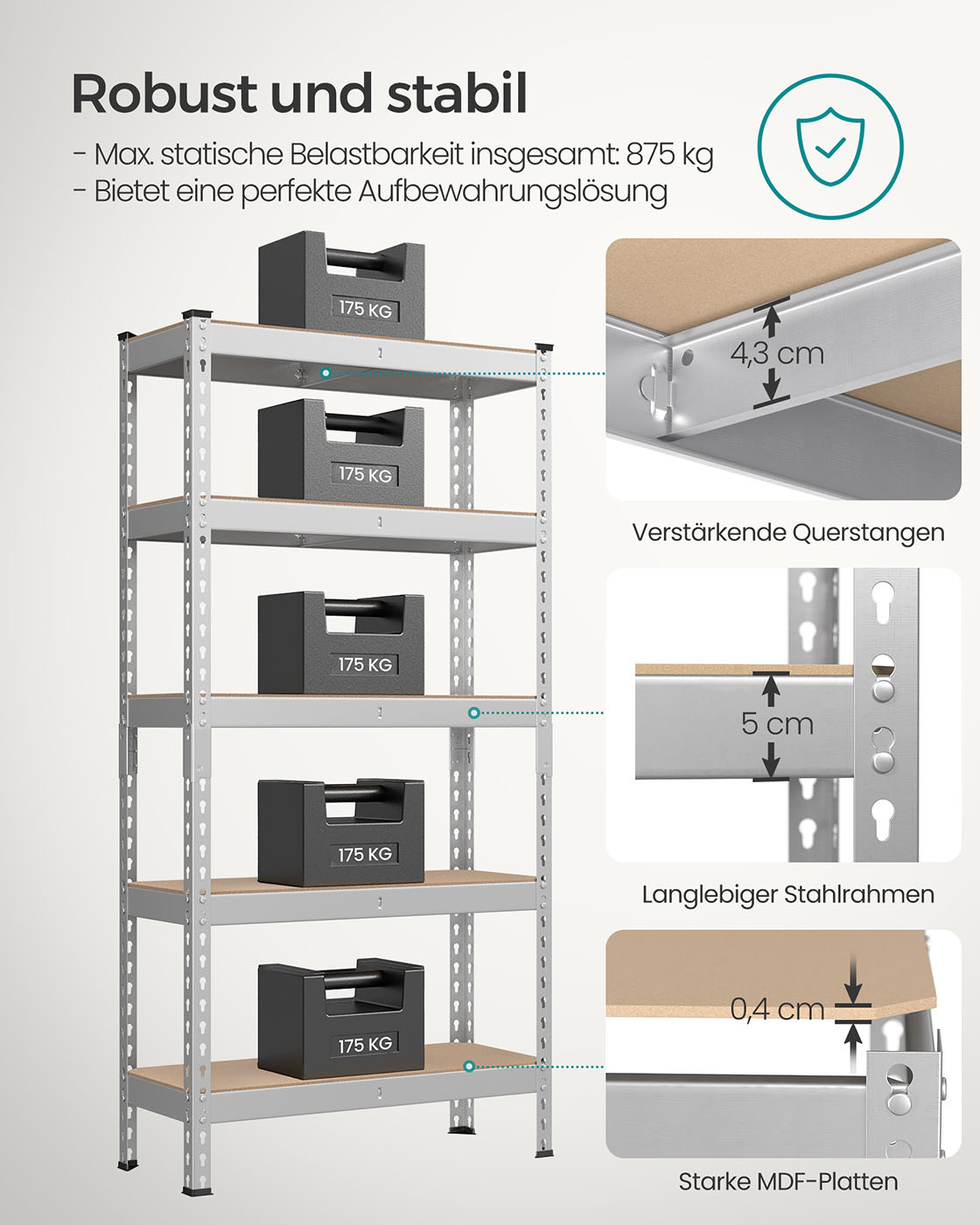 Robust und stabil

- Max. statische Belastbarkeit insgesamt: 875 kg
- Bietet eine perfekte Aufbewahrungslösung

175 KG

175 KG

175 KG

175 KG

175 KG

4,3 cm

Verstärkende Querstangen

5 cm

Langlebiger Stahlrahmen

0,4 cm

Starke MDF-Platten