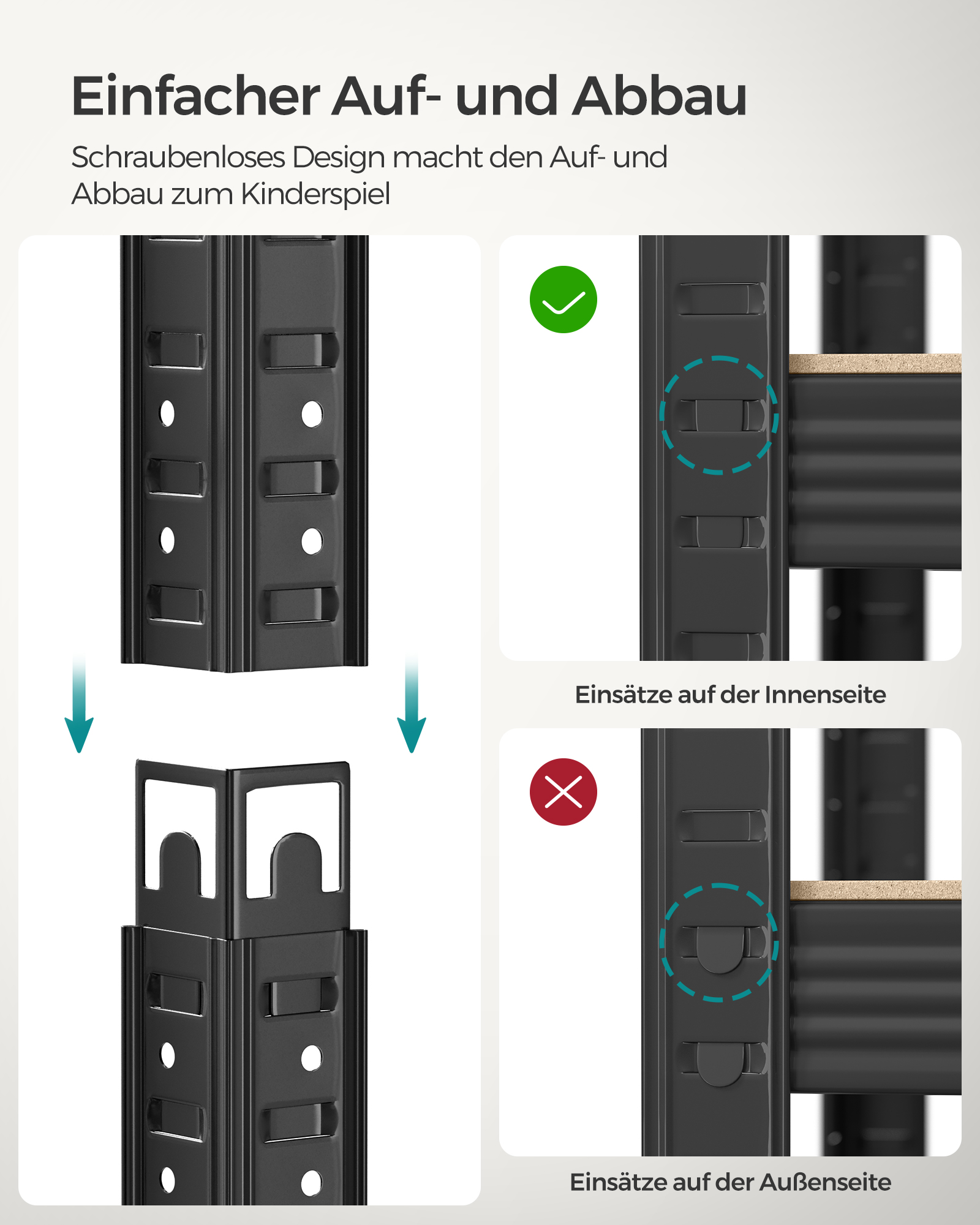 Einfacher Auf- und Abbau

Schraubenloses Design macht den Auf- und Abbau zum Kinderspiel

Einsätze auf der Innenseite

Einsätze auf der Außenseite