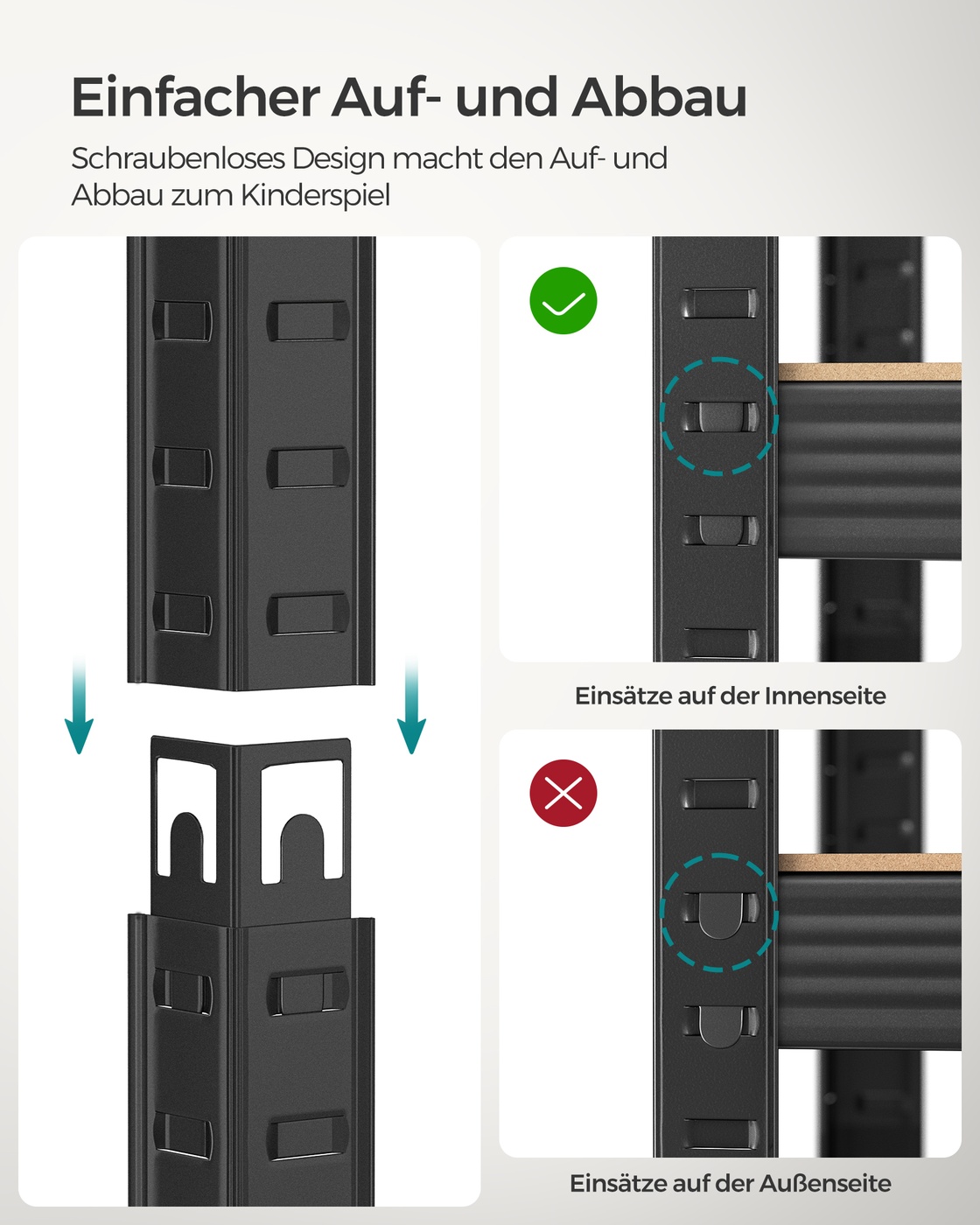 Einfacher Auf- und Abbau

Schraubenloses Design macht den Auf- und Abbau zum Kinderspiel

Einsätze auf der Innenseite

Einsätze auf der Außenseite