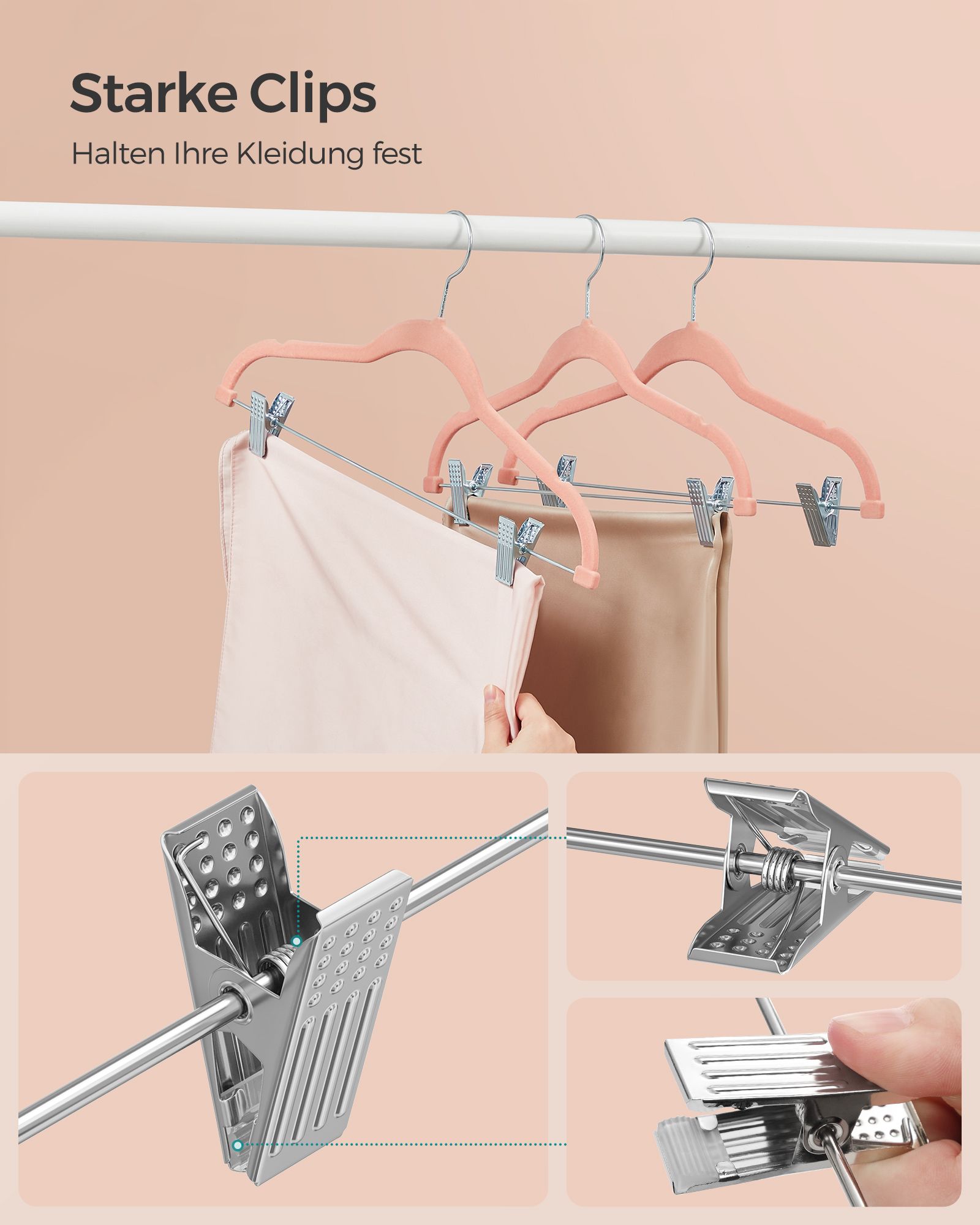 Starke Clips

Halten Ihre Kleidung fest