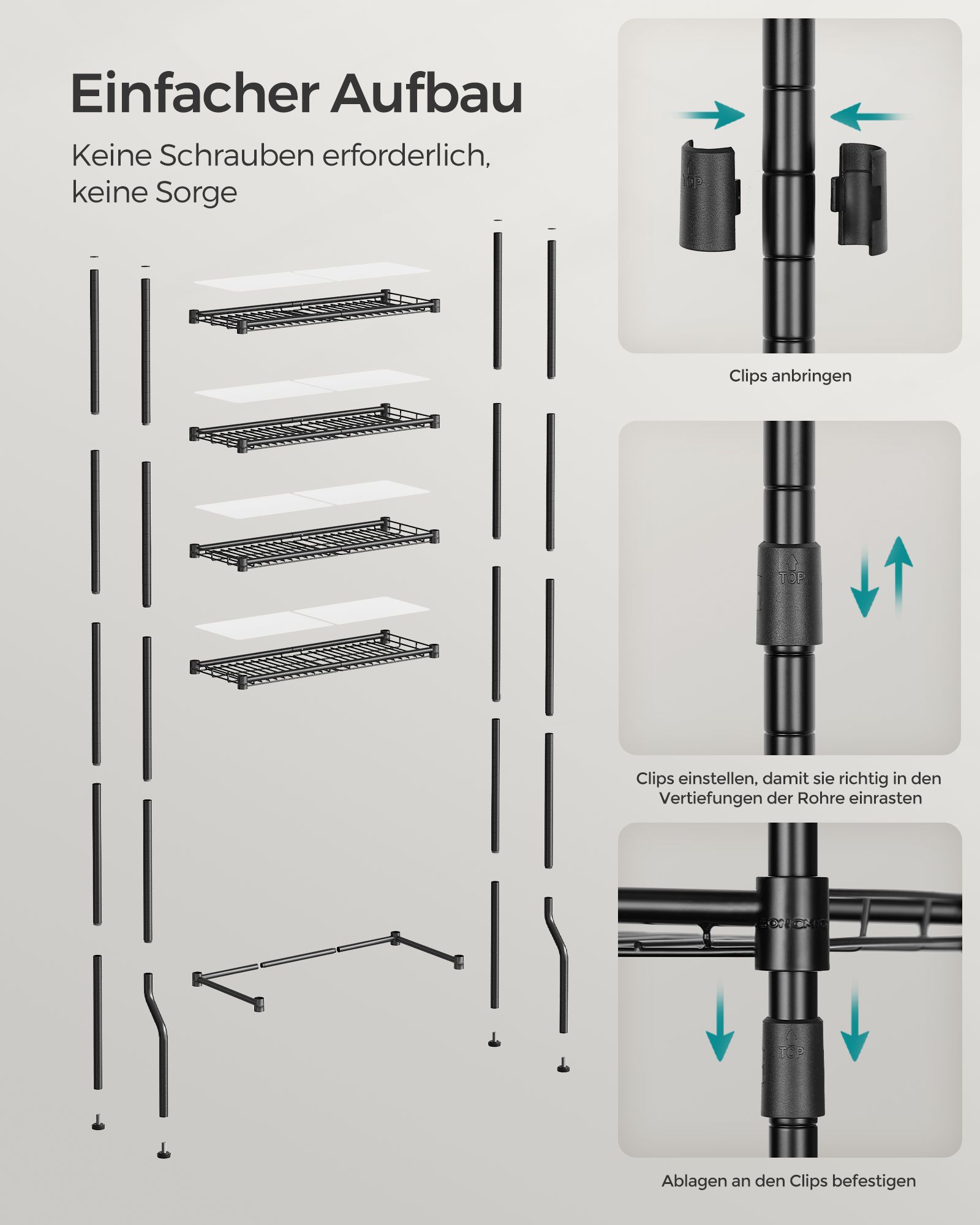 Einfacher Aufbau

Keine Schrauben erforderlich, keine Sorge

TOP

Clips anbringen

TOP

Clips einstellen, damit sie richtig in den Vertiefungen der Rohre einrasten

SONGMICS

TOP

Ablagen an den Clips befestigen