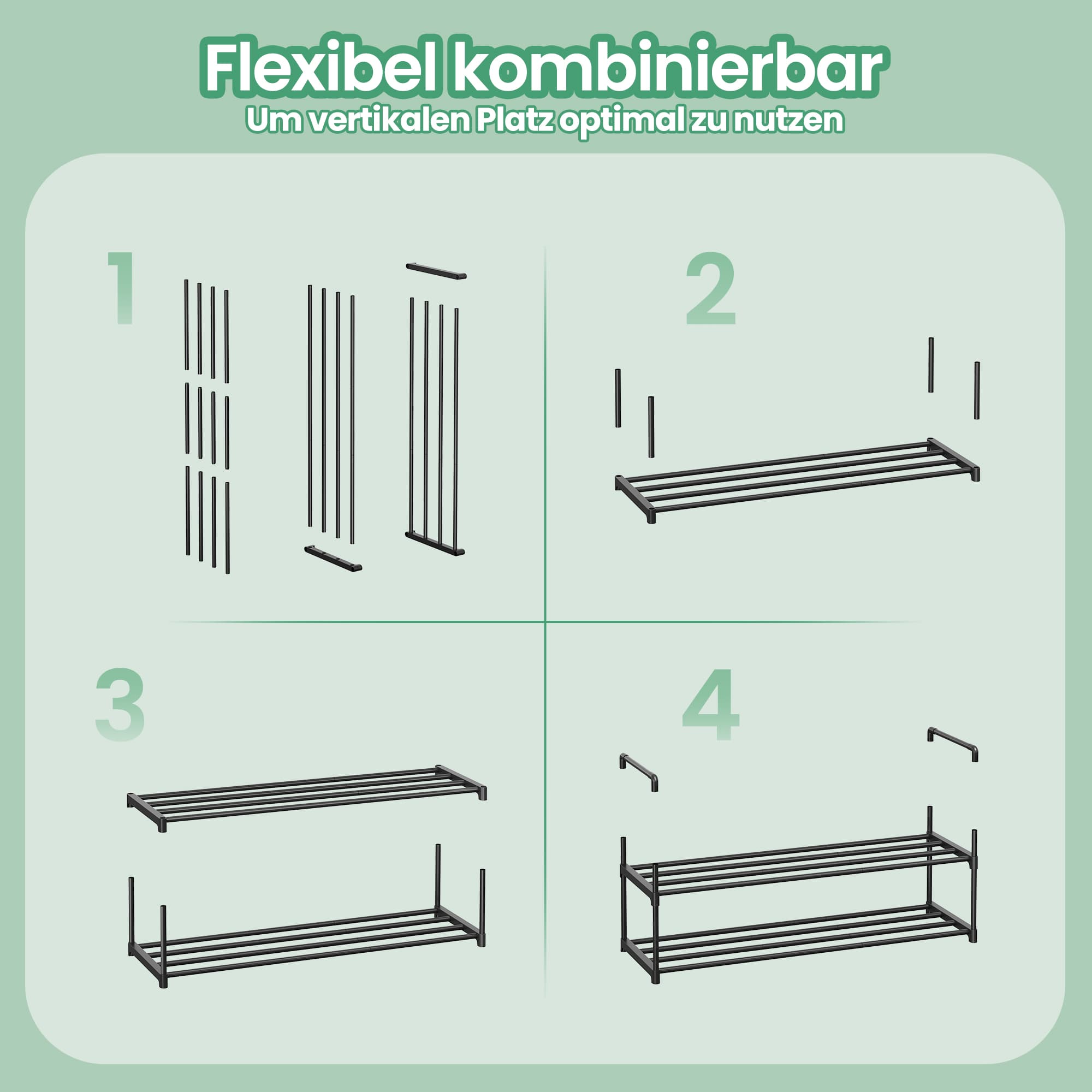 Flexibel kombinierbar
Um vertikalen Platz optimal zu nutzen

1

2

3

4