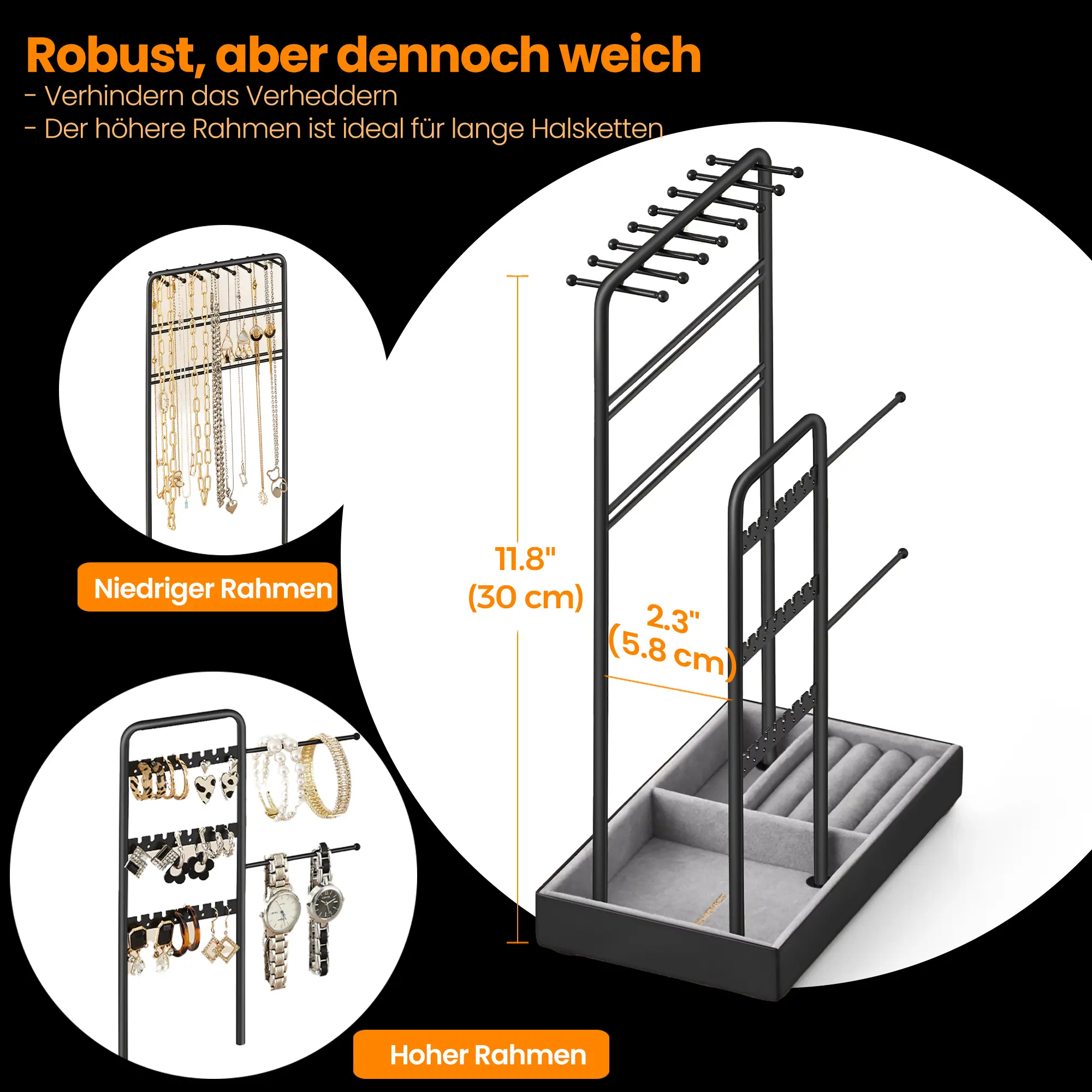 Robust, aber dennoch weich
- Verhindern das Verheddern
- Der höhere Rahmen ist ideal für lange Halsketten

Niedriger Rahmen

11.8"
(30 cm)

2.3"
(5.8 cm)

SONGMICS

Hoher Rahmen